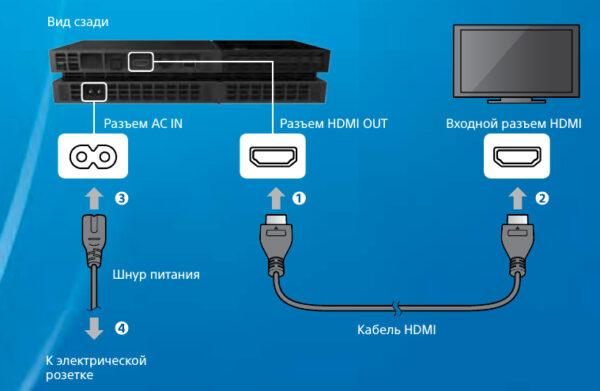 Вид сзади

Разъем AC IN

Разъем HDMI OUT

Входной разъем HDMI

3

1

2

Шнур питания

4

Кабель HDMI

К электрической розетке